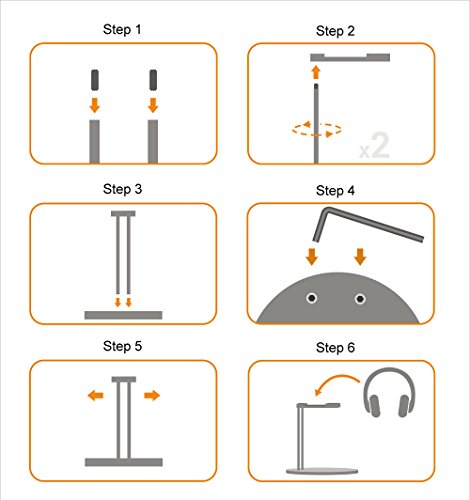 Step 1

Step 2

x2

Step 3

Step 4

Step 5

Step 6