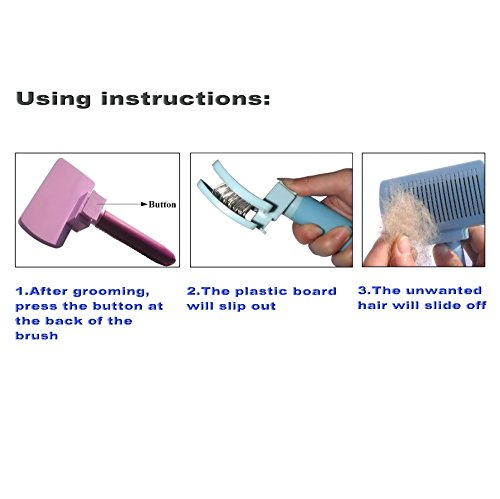 Using instructions:

Button

1.After grooming, press the button at the back of the brush

2.The plastic board will slip out

3.The unwanted hair will slide off