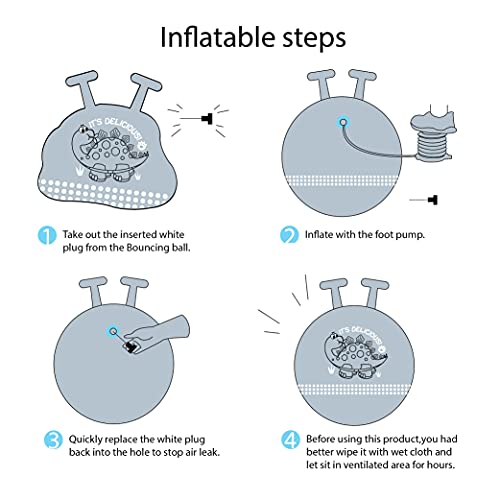 Inflatable steps

IT'S DELICIOUS!

1 Take out the inserted white plug from the Bouncing ball.

2 Inflate with the foot pump.

3 Quickly replace the white plug back into the hole to stop air leak.

IT'S DELICIOUS!

4 Before using this product,you had better wipe it with wet cloth and let sit in ventilated area for hours.