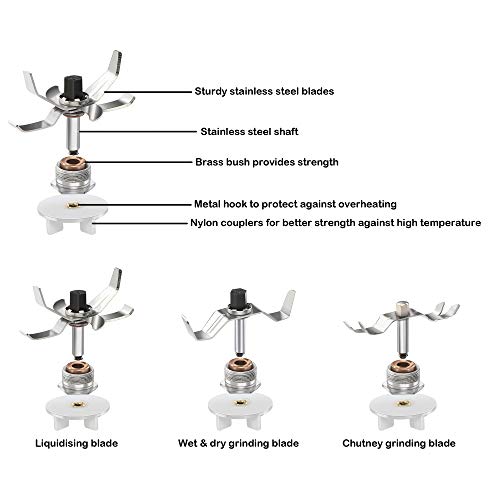 Sturdy stainless steel blades

Stainless steel shaft

Brass bush provides strength

Metal hook to protect against overheating

Nylon couplers for better strength against high temperature

Liquidising blade

Wet & dry grinding blade

Chutney grinding blade