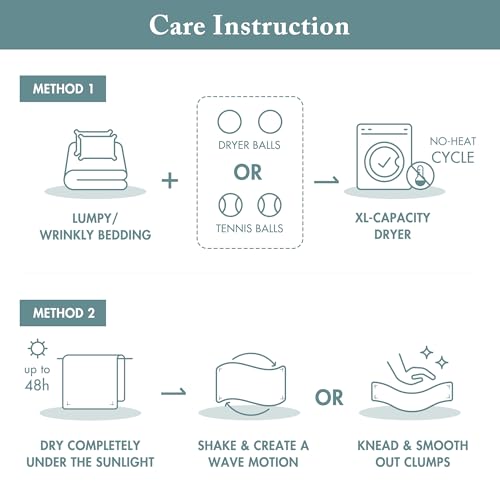 Care Instruction

METHOD 1

LUMPY/
WRINKLY BEDDING

+

DRYER BALLS

OR

TENNIS BALLS

NO-HEAT
CYCLE

XL-CAPACITY
DRYER

METHOD 2

up to
48h

DRY COMPLETELY
UNDER THE SUNLIGHT

SHAKE & CREATE A
WAVE MOTION

OR

KNEAD & SMOOTH
OUT CLUMPS