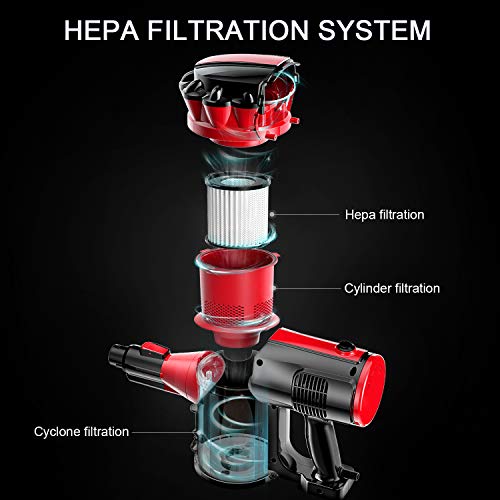 HEPA FILTRATION SYSTEM

Hepa filtration

Cylinder filtration

Cyclone filtration