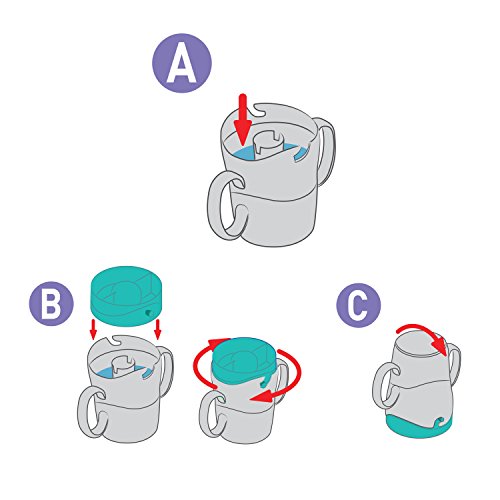 A

B

C