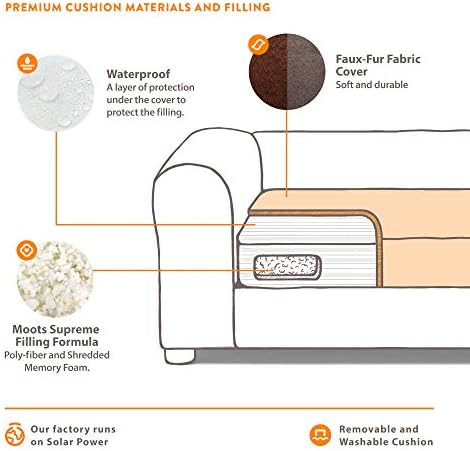 PREMIUM CUSHION MATERIALS AND FILLING

Waterproof
A layer of protection under the cover to protect the filling.

Faux-Fur Fabric Cover
Soft and durable

Moots Supreme Filling Formula
Poly-fiber and Shredded Memory Foam.

Our factory runs on Solar Power

Removable and Washable Cushion