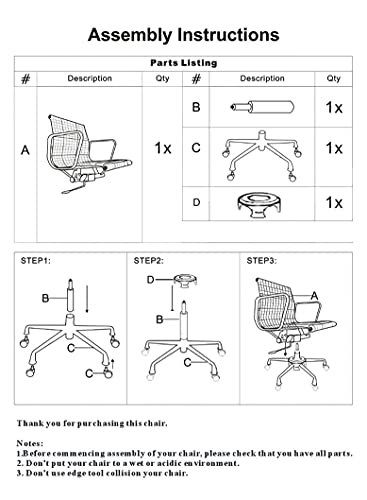 Assembly Instructions

Parts Listing

| # | Description | Qty | # | Description | Qty |
|---|---|---|---|---|---|
| A | | 1x | B | | 1x |
| | | | C | | 1x |
| | | | D | | 1x |

STEP1:
B
C
C

STEP2:
D
B
C

STEP3:
A

Thank you for purchasing this chair.

Notes:
1.Before commencing assembly of your chair, please check that you have all parts.
2. Don't put your chair to a wet or acidic environment.
3. Don't use edge tool collision your chair.