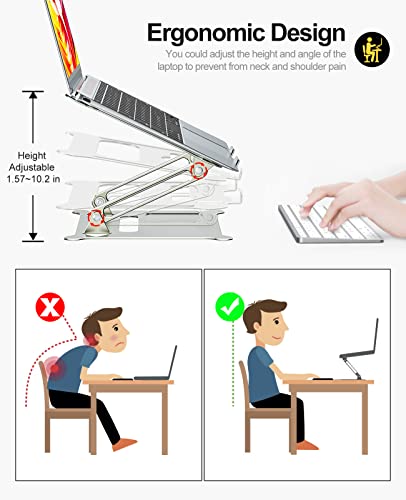 Ergonomic Design

You could adjust the height and angle of the laptop to prevent from neck and shoulder pain

Height Adjustable 1.57~10.2 in