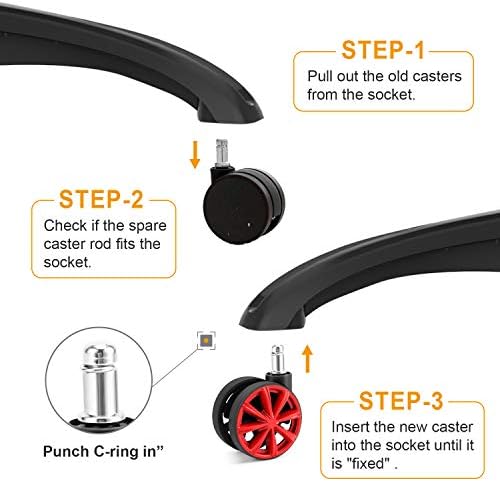 STEP-1
Pull out the old casters from the socket.

STEP-2
Check if the spare caster rod fits the socket.

Punch C-ring in”

STEP-3
Insert the new caster into the socket until it is "fixed" .