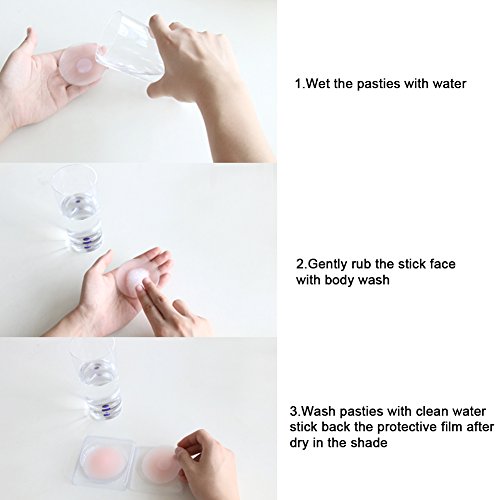 1.Wet the pasties with water

2.Gently rub the stick face with body wash

3.Wash pasties with clean water stick back the protective film after dry in the shade