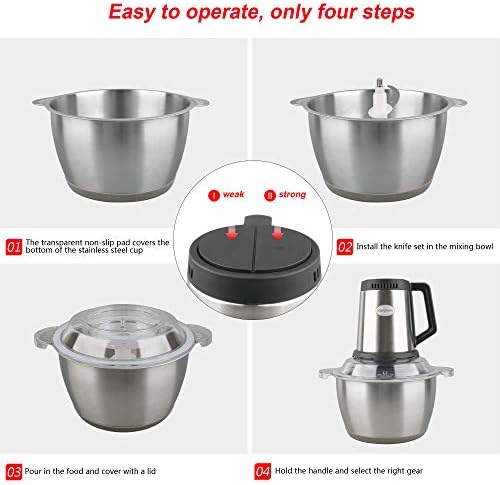 Easy to operate, only four steps

I weak II strong

01 The transparent non-slip pad covers the bottom of the stainless steel cup

02 Install the knife set in the mixing bowl

03 Pour in the food and cover with a lid

04 Hold the handle and select the right gear