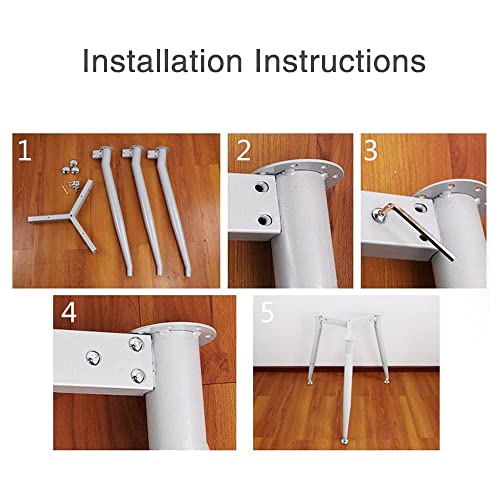 Installation Instructions

1

2

3

4

5