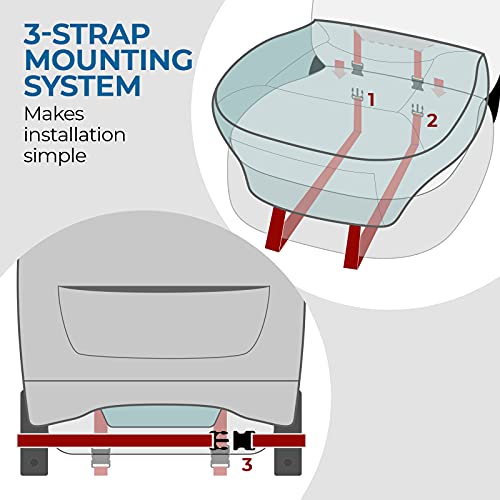 3-STRAP MOUNTING SYSTEM

Makes installation simple

1

2

3