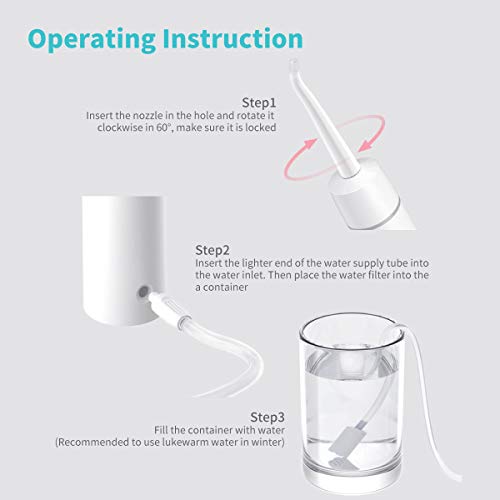 Operating Instruction

Step1
Insert the nozzle in the hole and rotate it clockwise in 60°, make sure it is locked

Step2
Insert the lighter end of the water supply tube into the water inlet. Then place the water filter into the a container

Step3
Fill the container with water
(Recommended to use lukewarm water in winter)