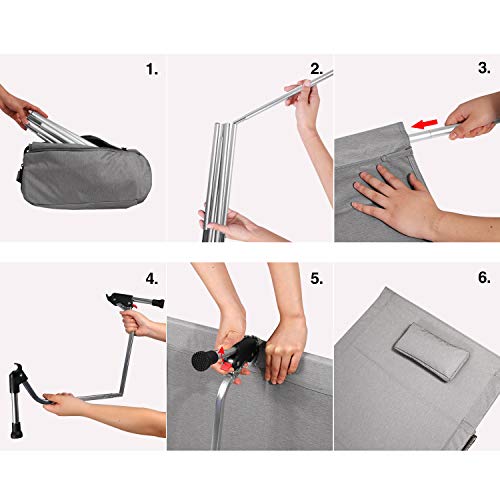 1.

2.

3.

4.

5.

6.