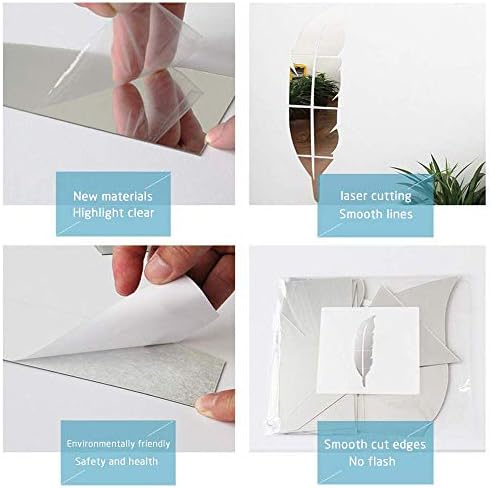 New materials
Highlight clear

laser cutting
Smooth lines

Environmentally friendly
Safety and health

Smooth cut edges
No flash