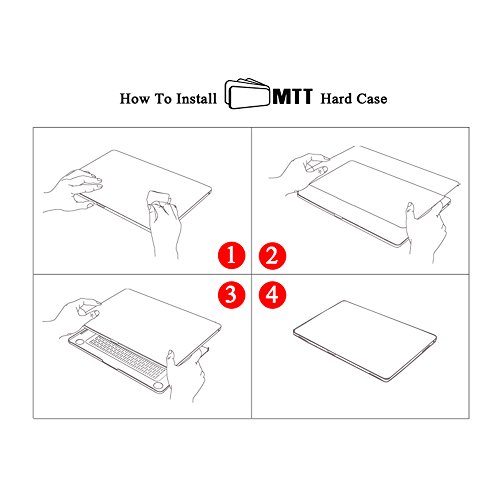 How To Install MTT Hard Case

1 2

3 4