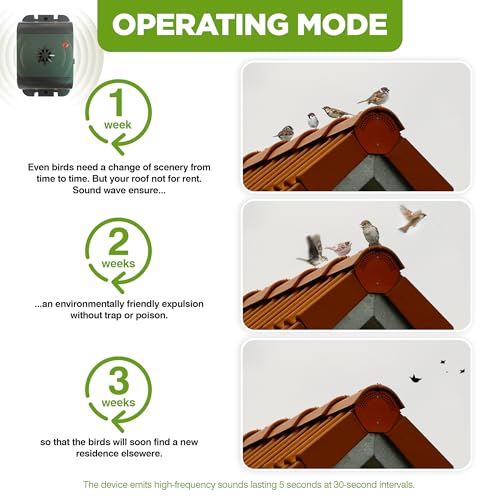 OPERATING MODE

1
week

Even birds need a change of scenery from time to time. But your roof not for rent. Sound wave ensure...

2
weeks

...an environmentally friendly expulsion without trap or poison.

3
weeks

so that the birds will soon find a new residence elsewere.

The device emits high-frequency sounds lasting 5 seconds at 30-second intervals.