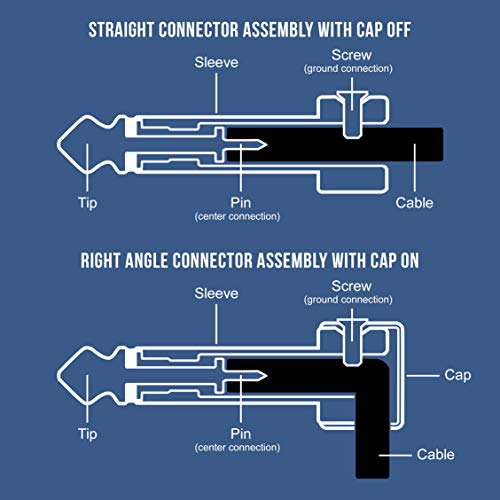 STRAIGHT CONNECTOR ASSEMBLY WITH CAP OFF

Sleeve

Screw
(ground connection)

Tip

Pin
(center connection)

Cable

RIGHT ANGLE CONNECTOR ASSEMBLY WITH CAP ON

Sleeve

Screw
(ground connection)

Cap

Tip

Pin
(center connection)

Cable