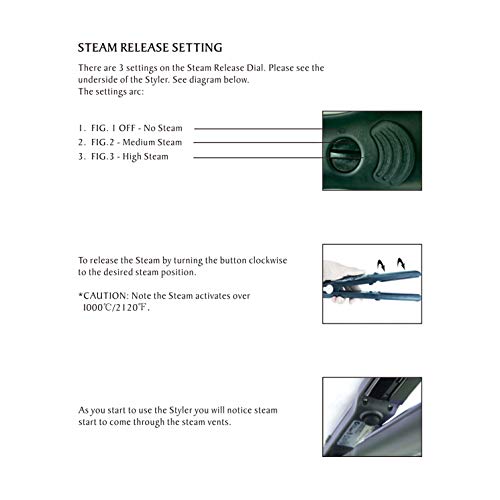 STEAM RELEASE SETTING

There are 3 settings on the Steam Release Dial. Please see the underside of the Styler. See diagram below.
The settings arc:

1. FIG. 1 OFF - No Steam
2. FIG.2 - Medium Steam
3. FIG.3 - High Steam

To release the Steam by turning the button clockwise to the desired steam position.

*CAUTION: Note the Steam activates over 1000℃/2120℉.

As you start to use the Styler you will notice steam start to come through the steam vents.