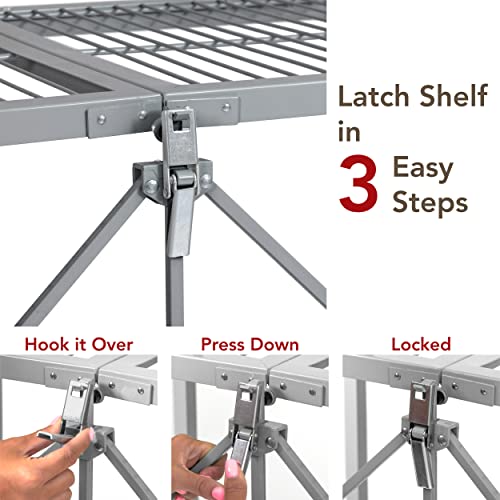 Latch Shelf in 3 Easy Steps

Hook it Over

Press Down

Locked