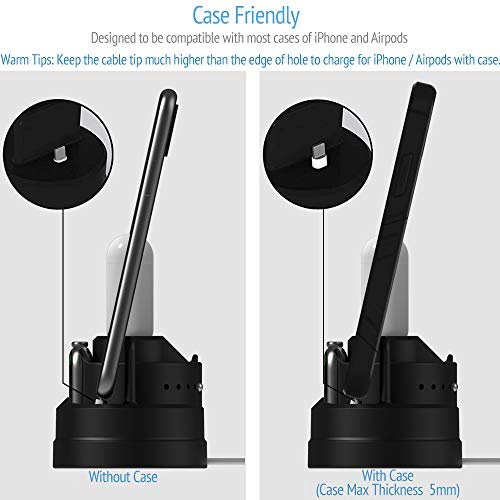 Case Friendly

Designed to be compatible with most cases of iPhone and Airpods

Warm Tips: Keep the cable tip much higher than the edge of hole to charge for iPhone / Airpods with case.

Without Case

With Case
(Case Max Thickness 5mm)