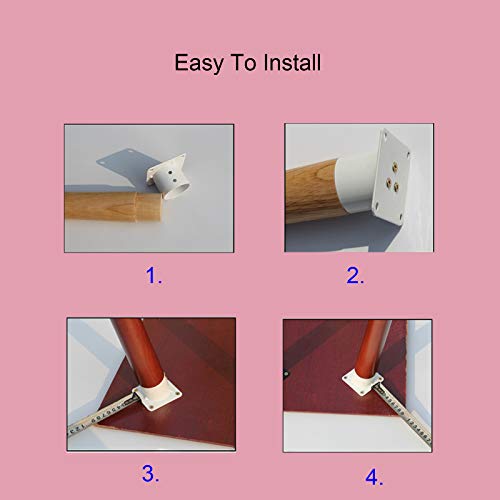 Easy To Install

1.

2.

3.

4.