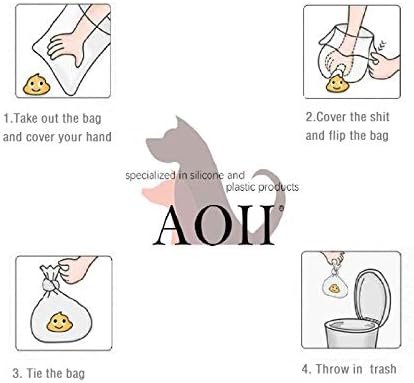 1.Take out the bag and cover your hand

2.Cover the shit and flip the bag

specialized in silicone and plastic products

AOII®

3. Tie the bag

4. Throw in trash