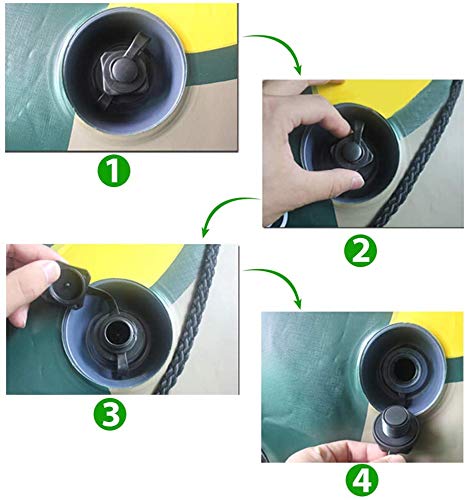 1

2

3

4