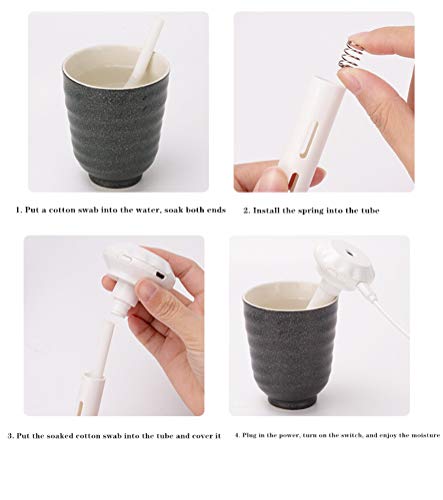 1. Put a cotton swab into the water, soak both ends

2. Install the spring into the tube

3. Put the soaked cotton swab into the tube and cover it

4. Plug in the power, turn on the switch, and enjoy the moisture