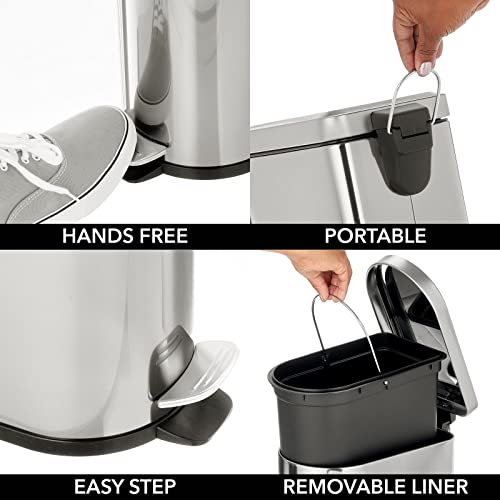 HANDS FREE

PORTABLE

EASY STEP

REMOVABLE LINER