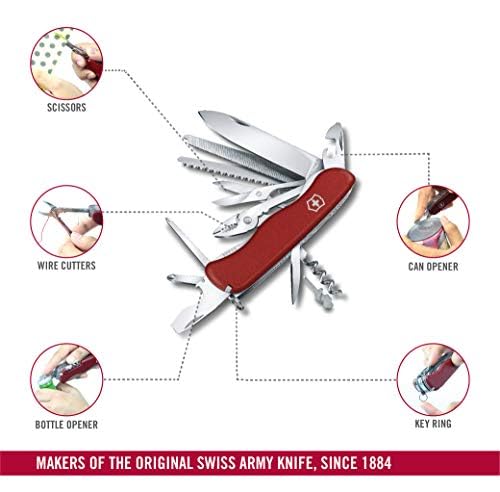 SCISSORS

WIRE CUTTERS

BOTTLE OPENER

CAN OPENER

KEY RING

MAKERS OF THE ORIGINAL SWISS ARMY KNIFE, SINCE 1884