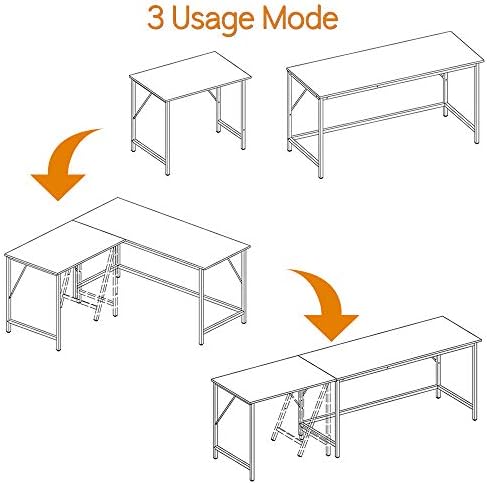 3 Usage Mode