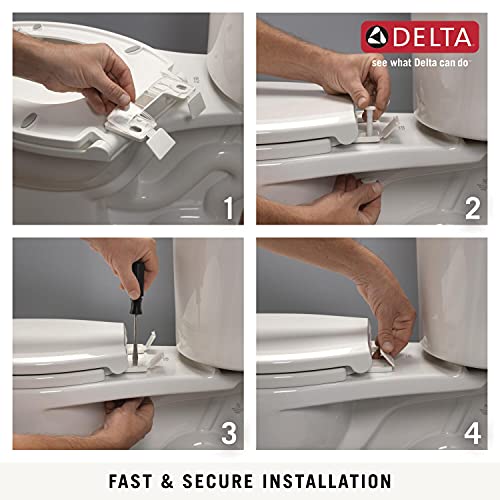 1

DELTA
see what Delta can do

2

3

4

FAST & SECURE INSTALLATION