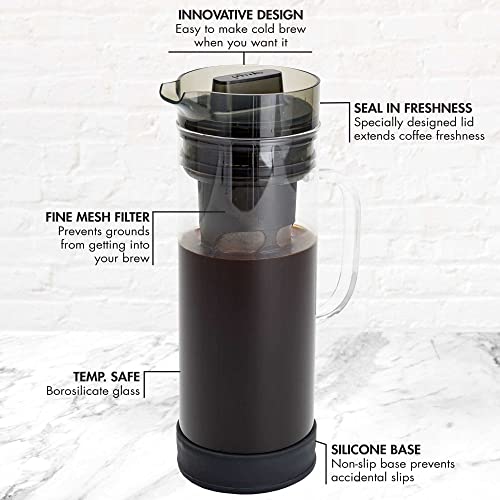 INNOVATIVE DESIGN
Easy to make cold brew when you want it

SEAL IN FRESHNESS
Specially designed lid extends coffee freshness

FINE MESH FILTER
Prevents grounds from getting into your brew

TEMP. SAFE
Borosilicate glass

SILICONE BASE
Non-slip base prevents accidental slips