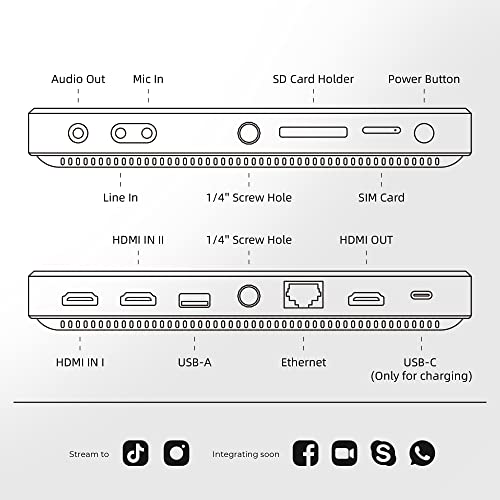 Audio Out
Mic In
SD Card Holder
Power Button

Line In
1/4" Screw Hole
SIM Card

HDMI IN II
1/4" Screw Hole
HDMI OUT

HDMI IN I
USB-A
Ethernet
USB-C (Only for charging)

Stream to
Integrating soon