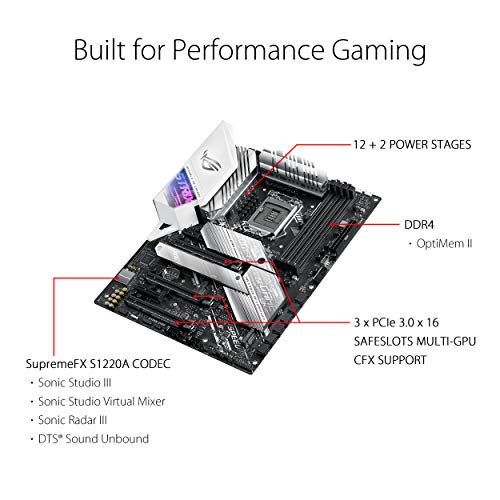 Built for Performance Gaming

12 + 2 POWER STAGES

DDR4
・OptiMem II

3 x PCIe 3.0 x 16
SAFESLOTS MULTI-GPU
CFX SUPPORT

SupremeFX S1220A CODEC
・Sonic Studio III
・Sonic Studio Virtual Mixer
・Sonic Radar III
・DTS® Sound Unbound