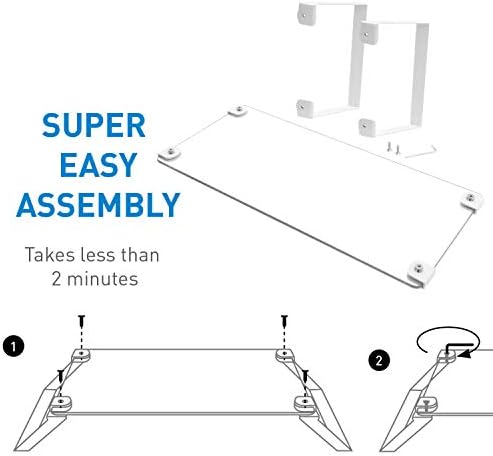 SUPER EASY ASSEMBLY

Takes less than 2 minutes

1

2