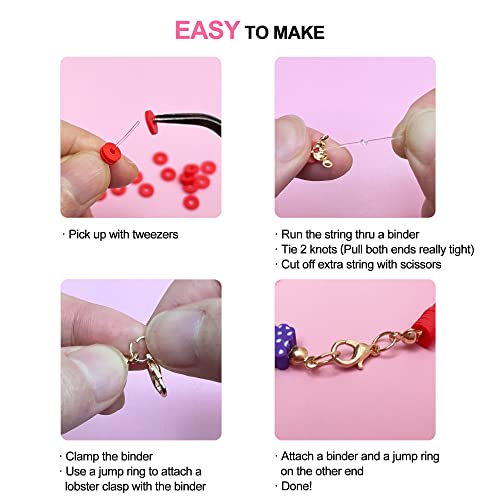 EASY TO MAKE

· Pick up with tweezers

· Run the string thru a binder
· Tie 2 knots (Pull both ends really tight)
· Cut off extra string with scissors

· Clamp the binder
· Use a jump ring to attach a lobster clasp with the binder

· Attach a binder and a jump ring on the other end
· Done!