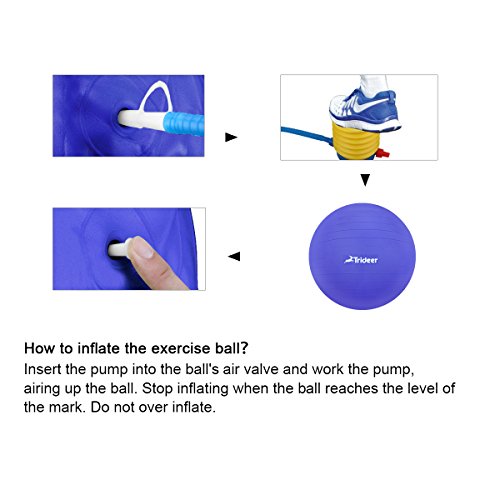 Trideer

How to inflate the exercise ball?
Insert the pump into the ball's air valve and work the pump, airing up the ball. Stop inflating when the ball reaches the level of the mark. Do not over inflate.