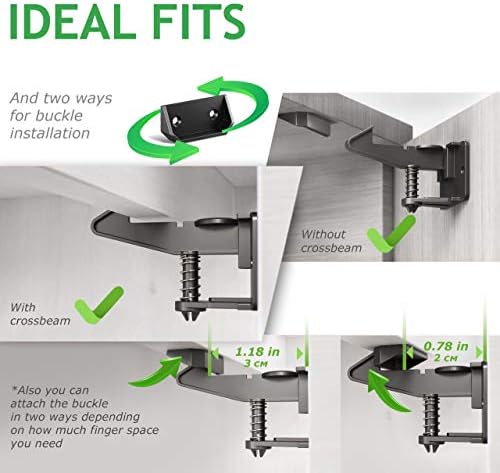 IDEAL FITS

And two ways for buckle installation

Without crossbeam

With crossbeam

1.18 in
3 см

0.78 in
2 см

*Also you can attach the buckle in two ways depending on how much finger space you need