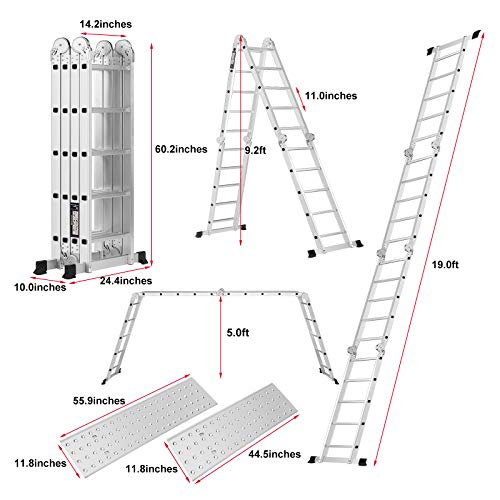 14.2inches

60.2inches

10.0inches

24.4inches

11.0inches

9.2ft

19.0ft

5.0ft

55.9inches

11.8inches

11.8inches

44.5inches