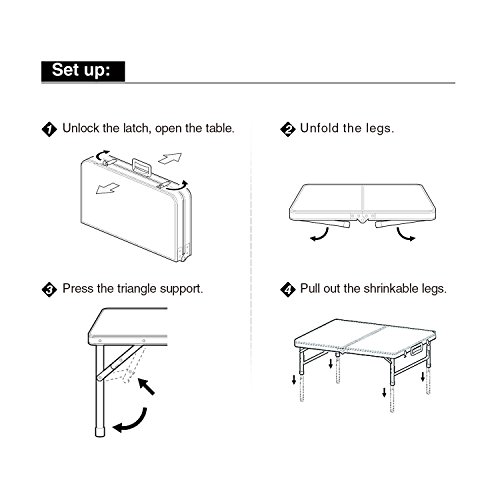 Set up:

1 Unlock the latch, open the table.

2 Unfold the legs.

3 Press the triangle support.

4 Pull out the shrinkable legs.