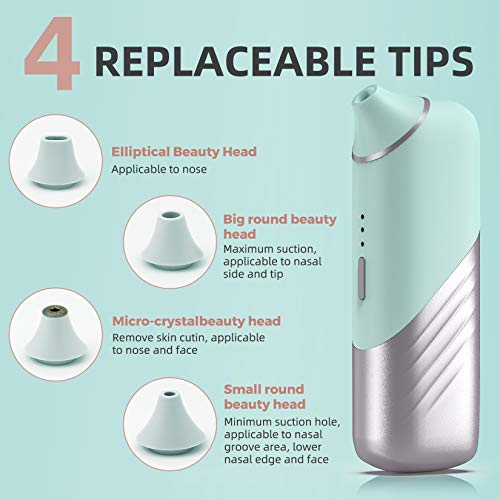 4 REPLACEABLE TIPS

Elliptical Beauty Head
Applicable to nose

Big round beauty head
Maximum suction, applicable to nasal side and tip

Micro-crystalbeauty head
Remove skin cutin, applicable to nose and face

Small round beauty head
Minimum suction hole, applicable to nasal groove area, lower nasal edge and face