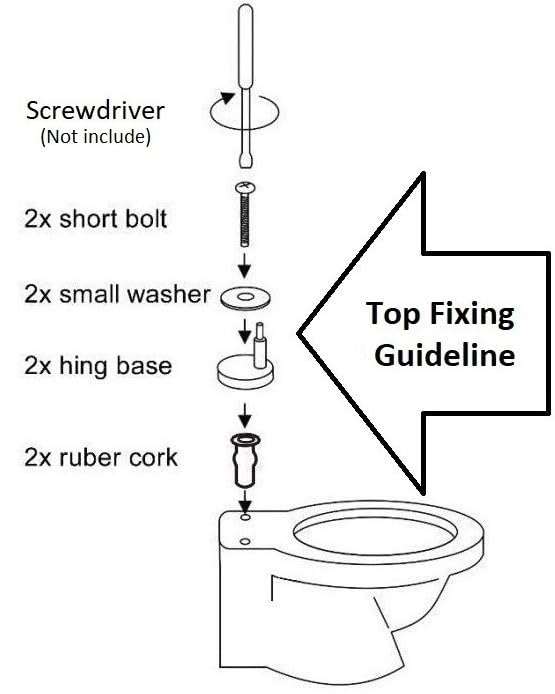 Screwdriver
(Not include)

2x short bolt

2x small washer

2x hing base

2x ruber cork

Top Fixing Guideline