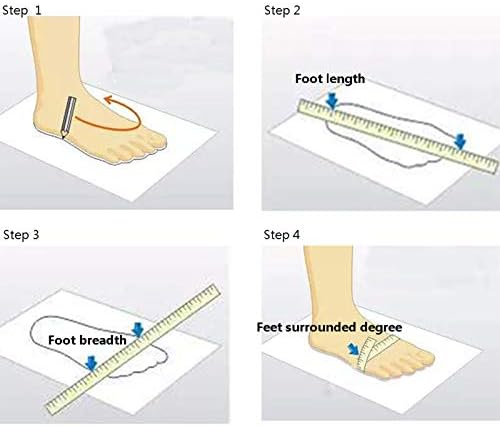 Step 1

Step 2

Foot length

Step 3

Foot breadth

Step 4

Feet surrounded degree