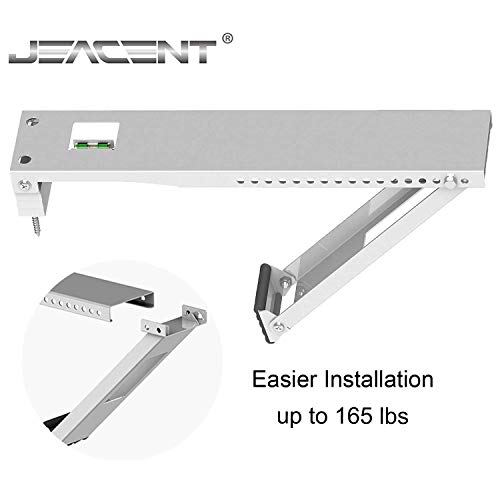 JEACENT®

Easier Installation
up to 165 lbs