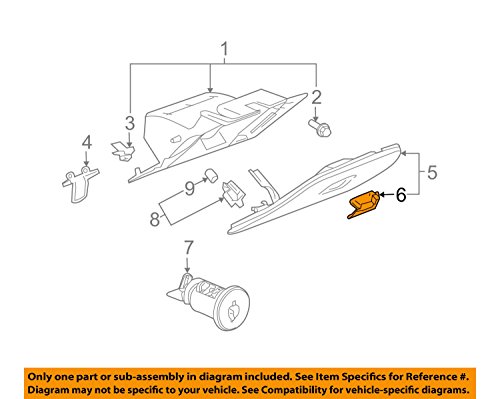 1
2
3
4
5
6
9
8
7

Only one part or sub-assembly in diagram included. See Item Specifics for Reference #. Diagram may not be specific to your vehicle. See Compatibility for vehicle-specific diagrams.