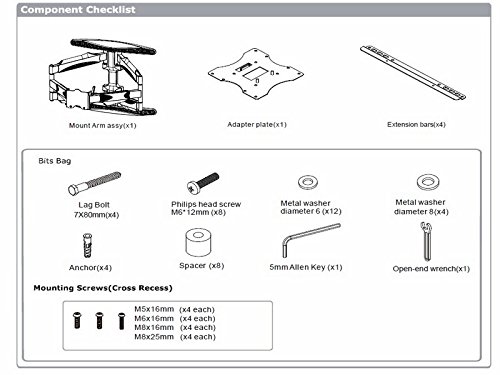 Component Checklist

Mount Arm assy(x1)

Adapter plate(x1)

Extension bars(x4)

Bits Bag

Lag Bolt
7X80mm(x4)

Philips head screw
M6*12mm (x8)

Metal washer
diameter 6 (x12)

Metal washer
diameter 8(x4)

Anchor(x4)

Spacer (x8)

5mm Allen Key (x1)

Open-end wrench(x1)

Mounting Screws(Cross Recess)

M5x16mm (x4 each)
M6x16mm (x4 each)
M8x16mm (x4 each)
M8x25mm (x4 each)