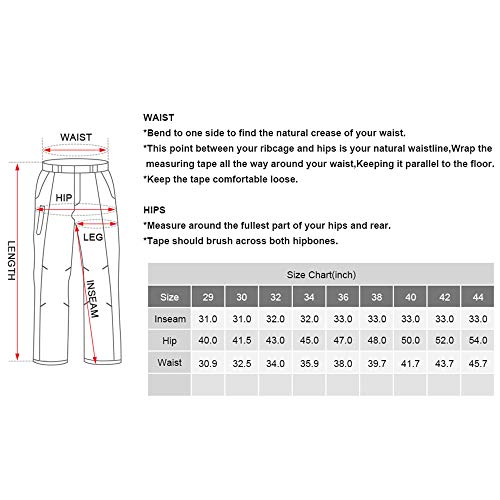 WAIST
HIP
LEG
LENGTH
INSEAM

WAIST
*Bend to one side to find the natural crease of your waist.
*This point between your ribcage and hips is your natural waistline,Wrap the measuring tape all the way around your waist,Keeping it parallel to the floor.
*Keep the tape comfortable loose.

HIPS
*Measure around the fullest part of your hips and rear.
*Tape should brush across both hipbones.

Size Chart(inch)

| Size | 29 | 30 | 32 | 34 | 36 | 38 | 40 | 42 | 44 |
|---|---|---|---|---|---|---|---|---|---|
| Inseam | 31.0 | 31.0 | 32.0 | 32.0 | 33.0 | 33.0 | 33.0 | 33.0 | 33.0 |
| Hip | 40.0 | 41.5 | 43.0 | 45.0 | 47.0 | 48.0 | 50.0 | 52.0 | 54.0 |
| Waist | 30.9 | 32.5 | 34.0 | 35.9 | 38.0 | 39.7 | 41.7 | 43.7 | 45.7 |
| | | | | | | | | | |