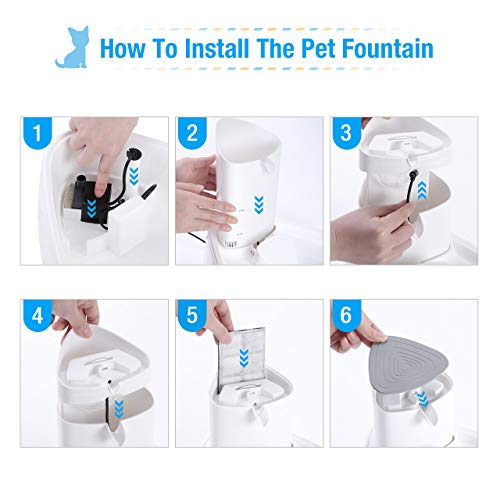 How To Install The Pet Fountain

1

2

3

4

5

6