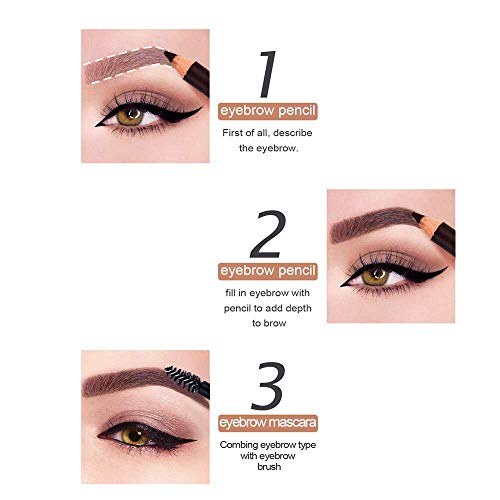 1
eyebrow pencil
First of all, describe the eyebrow.

2
eyebrow pencil
fill in eyebrow with pencil to add depth to brow

3
eyebrow mascara
Combing eyebrow type with eyebrow brush